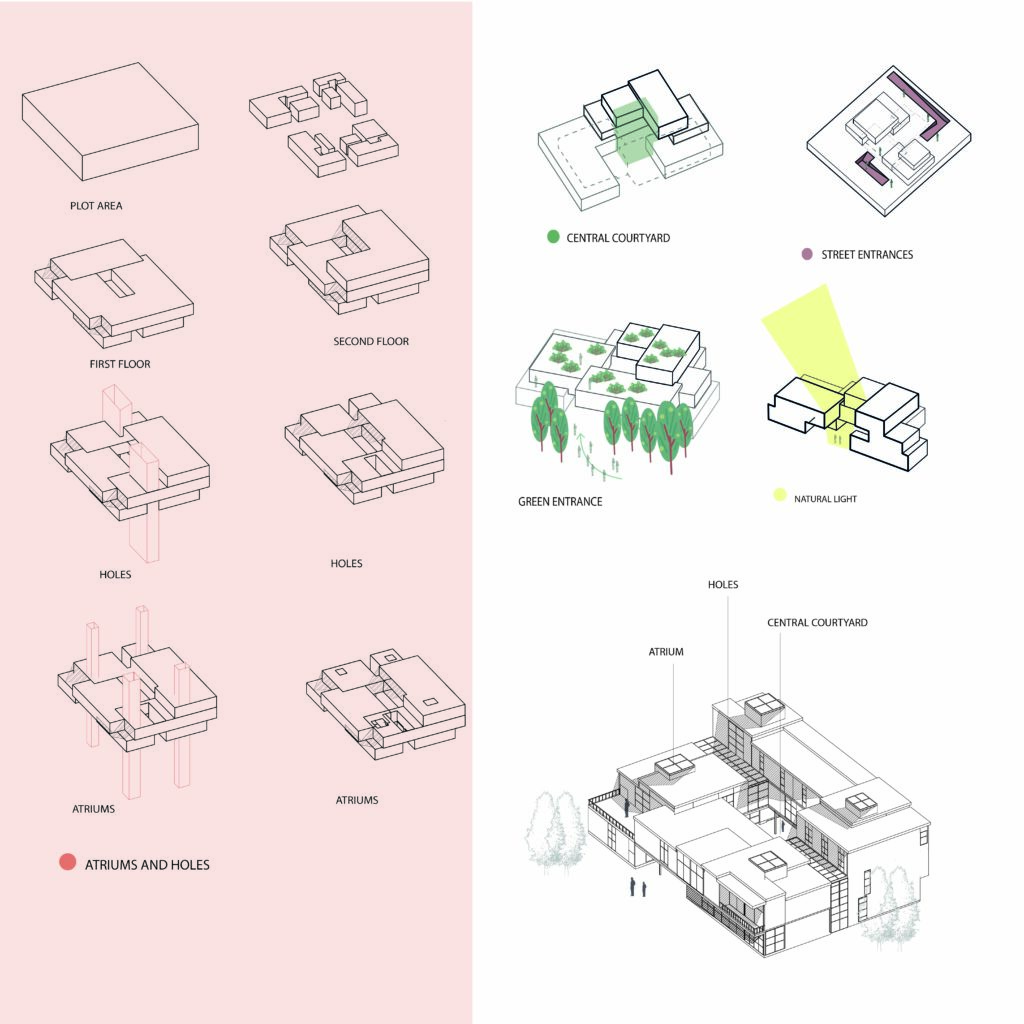 PLOT AREA

FIRST FLOOR

SECOND FLOOR

HOLES

HOLES

ATRIUMS

ATRIUMS

ATRIUMS AND HOLES

CENTRAL COURTYARD

STREET ENTRANCES

GREEN ENTRANCE

NATURAL LIGHT

HOLES

CENTRAL COURTYARD

ATRIUM