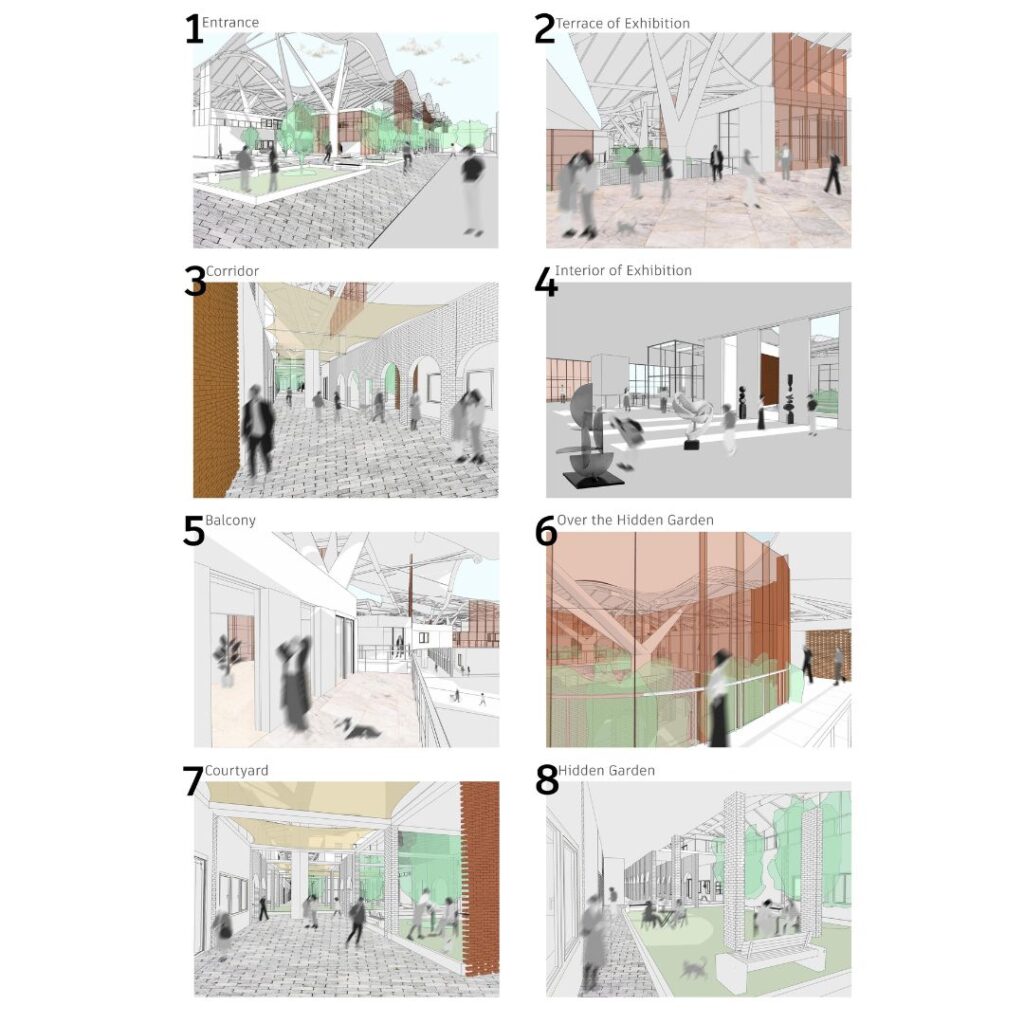 1 Entrance

2 Terrace of Exhibition

3 Corridor

4 Interior of Exhibition

5 Balcony

6 Over the Hidden Garden

7 Courtyard

8 Hidden Garden