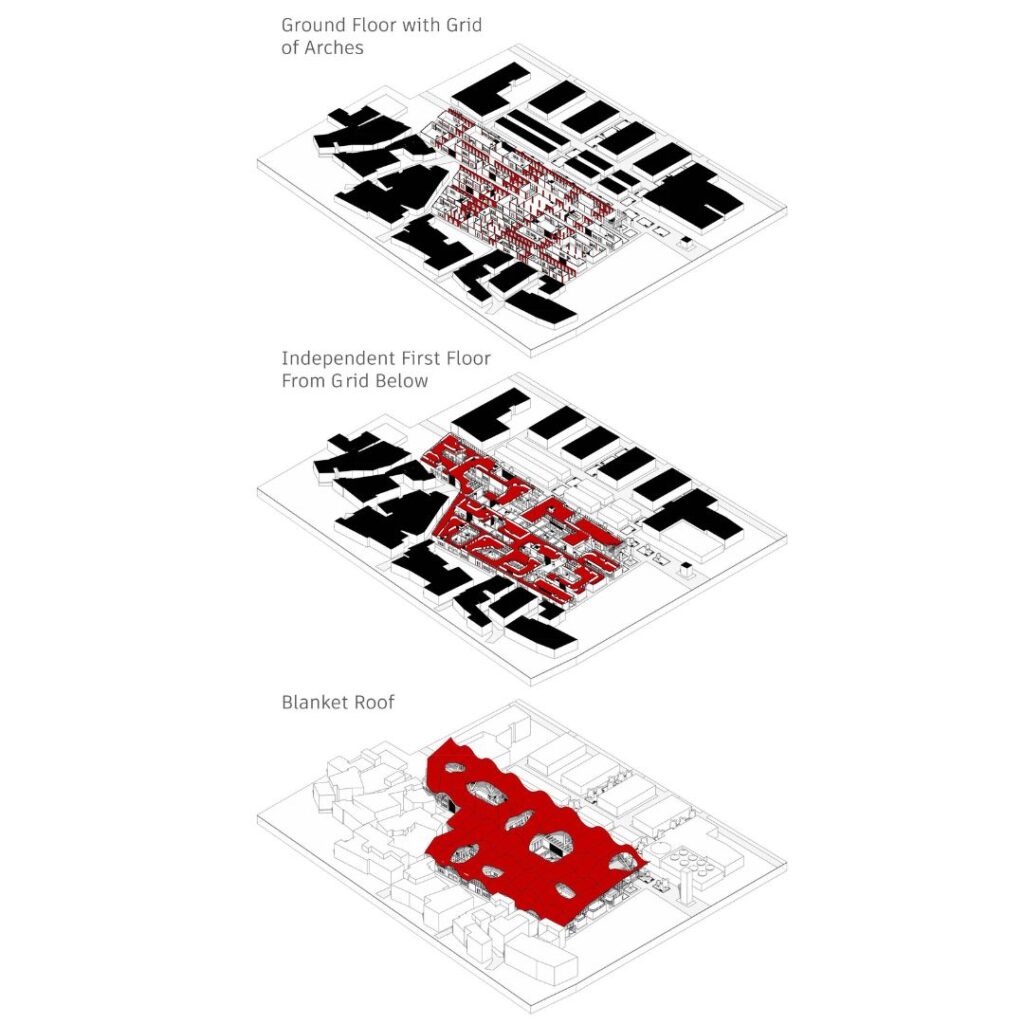 Ground Floor with Grid of Arches

Independent First Floor From Grid Below

Blanket Roof