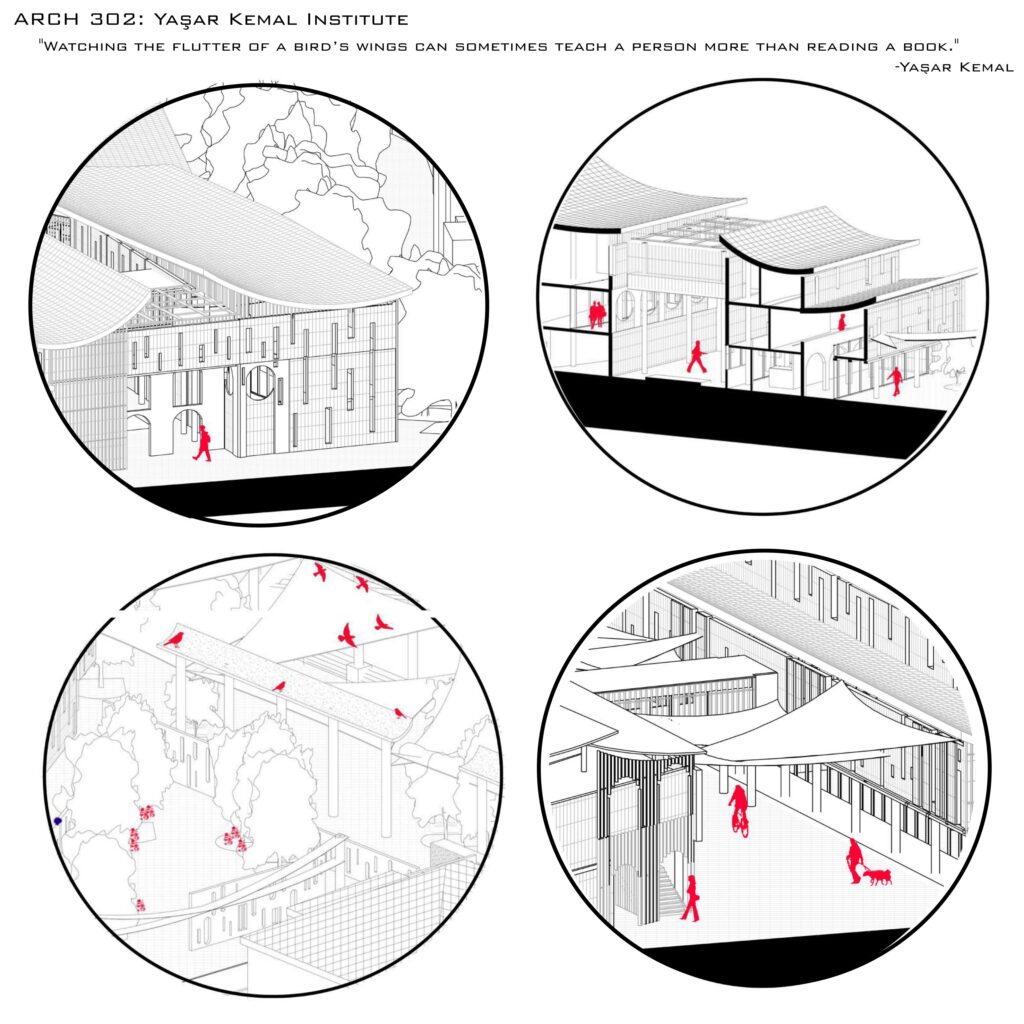 ARCH 302: Yaşar Kemal Institute

"Watching the flutter of a bird's wings can sometimes teach a person more than reading a book."

-Yaşar Kemal